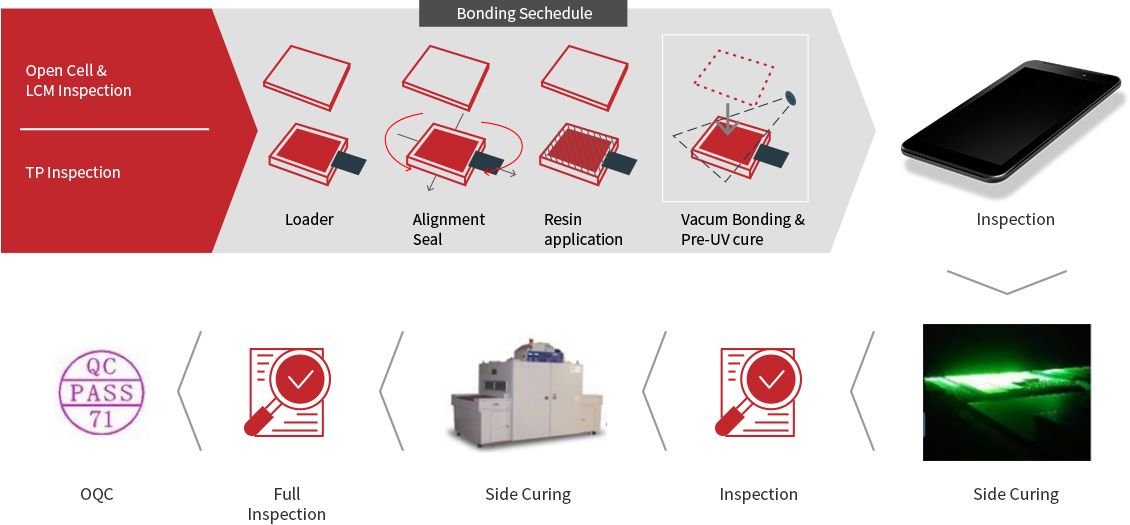 Bonding Sechedule

Open Cell & LCM Inspection

TP Inspection

Loader

Alignment Seal

Resin application

Vacum Bonding & Pre-UV cure

Inspection

QC
PASS
71

OQC

Full Inspection

Side Curing

Inspection

Side Curing